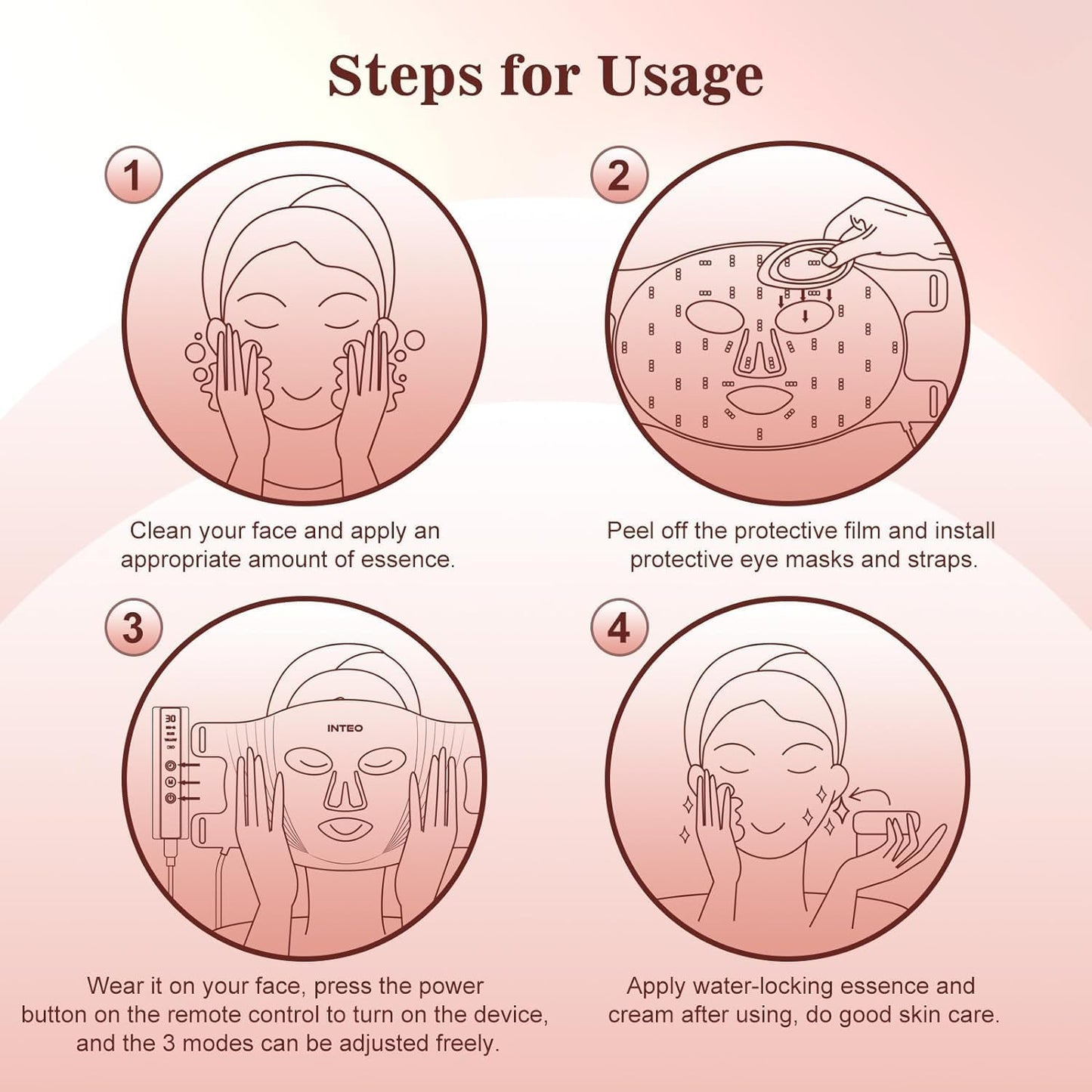 Steps for Usage

1

Clean your face and apply an appropriate amount of essence.

2

Peel off the protective film and install protective eye masks and straps.

3

INTEO

Wear it on your face, press the power button on the remote control to turn on the device, and the 3 modes can be adjusted freely.

4

Apply water-locking essence and cream after using, do good skin care.