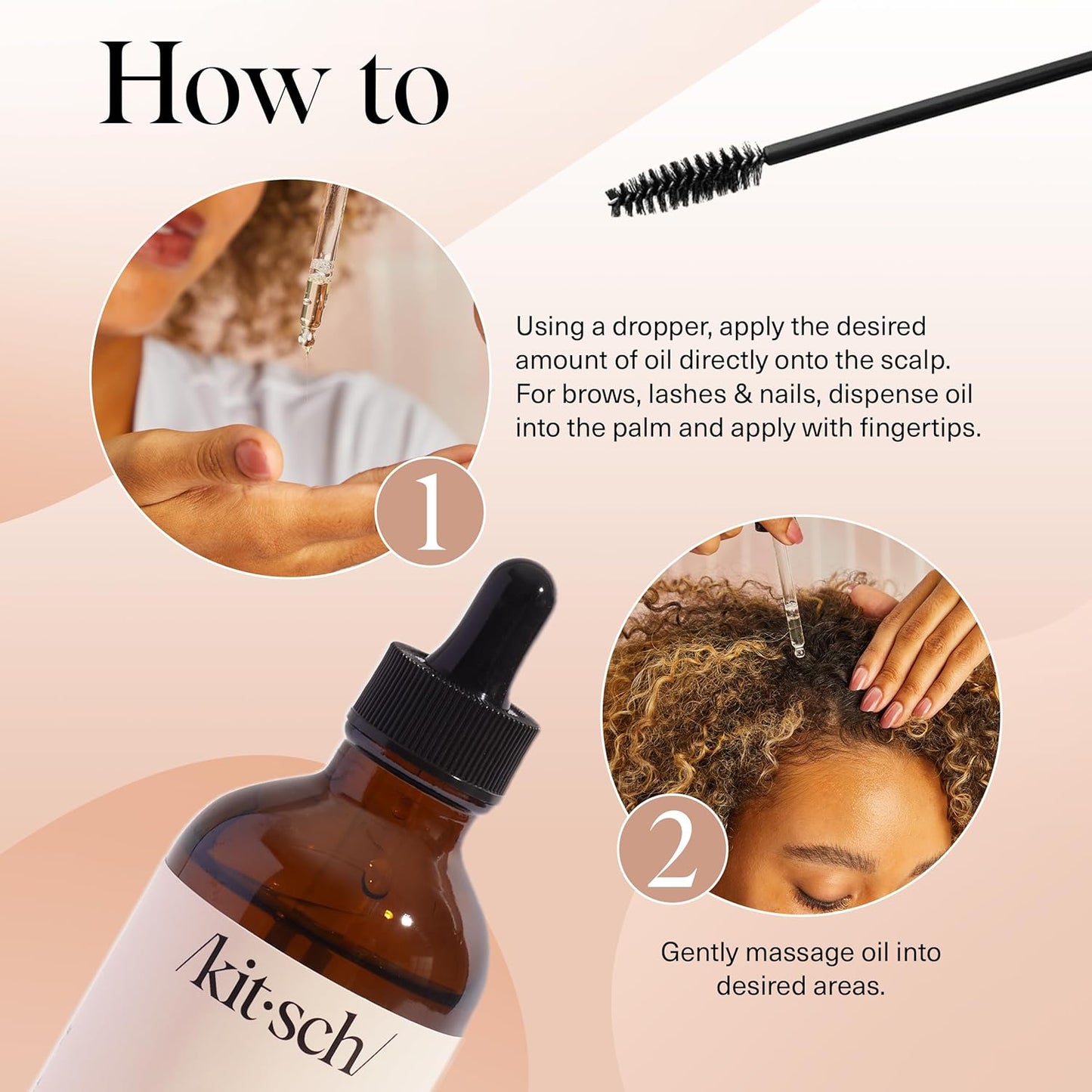 How to

Using a dropper, apply the desired amount of oil directly onto the scalp. For brows, lashes & nails, dispense oil into the palm and apply with fingertips.

1

2

Gently massage oil into desired areas.

/kit·sch/